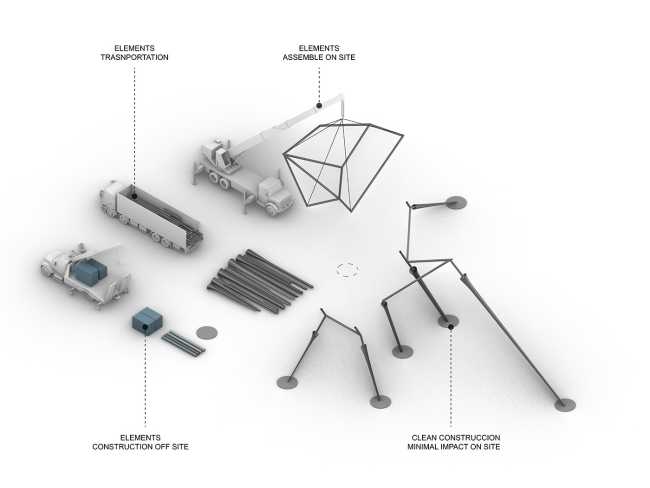 ELEMENTS
TRASNPORTATION

ELEMENTS
ASSEMBLE ON SITE

ELEMENTS
CONSTRUCTION OFF SITE

CLEAN CONSTRUCCION
MINIMAL IMPACT ON SITE